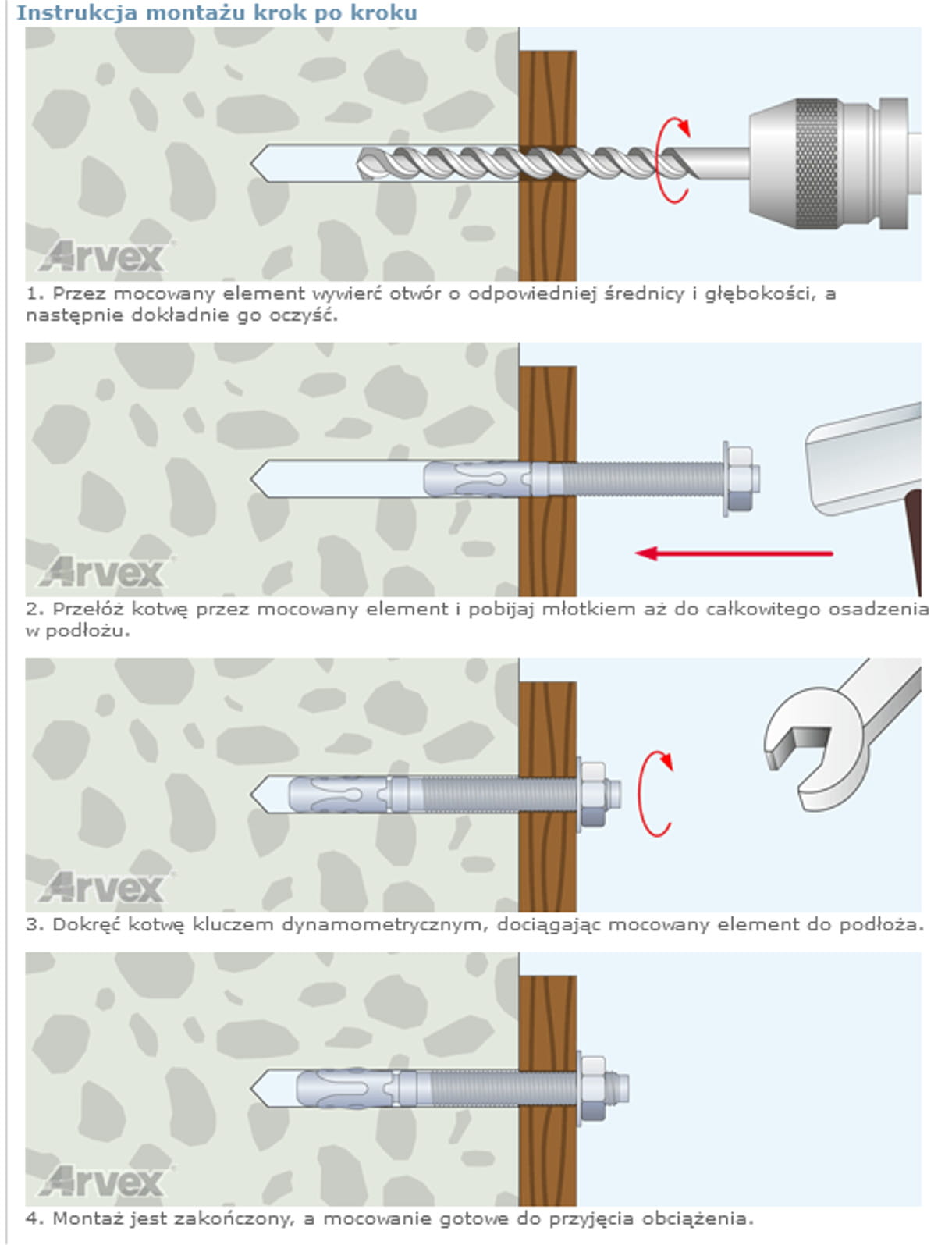 Instrukcja montażu krok po kroku

Arvex

1. Przez mocowany element wywierć otwór o odpowiedniej średnicy i głębokości, a następnie dokładnie go oczyść.

Arvex

2. Przełóż kotwę przez mocowany element i pobijaj młotkiem aż do całkowitego osadzenia w podłożu.

Arvex

3. Dokręć kotwę kluczem dynamometrycznym, dociągając mocowany element do podłoża.

Arvex

4. Montaż jest zakończony, a mocowanie gotowe do przyjęcia obciążenia.