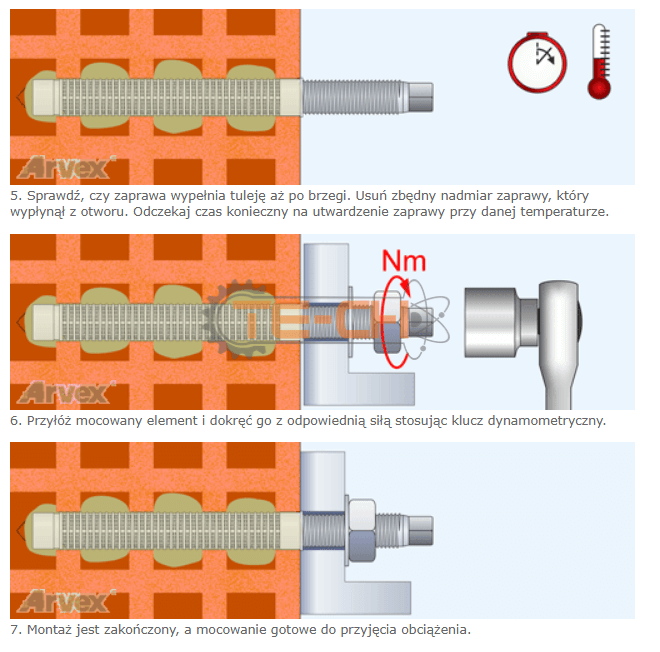 Arvex

5. Sprawdź, czy zaprawa wypełnia tuleję aż po brzegi. Usuń zbędny nadmiar zaprawy, który wypłynął z otworu. Odczekaj czas konieczny na utwardzenie zaprawy przy danej temperaturze.

Nm

TE-CH

Arvex

6. Przyłóż mocowany element i dokręć go z odpowiednią siłą stosując klucz dynamometryczny.

Arvex

7. Montaż jest zakończony, a mocowanie gotowe do przyjęcia obciążenia.