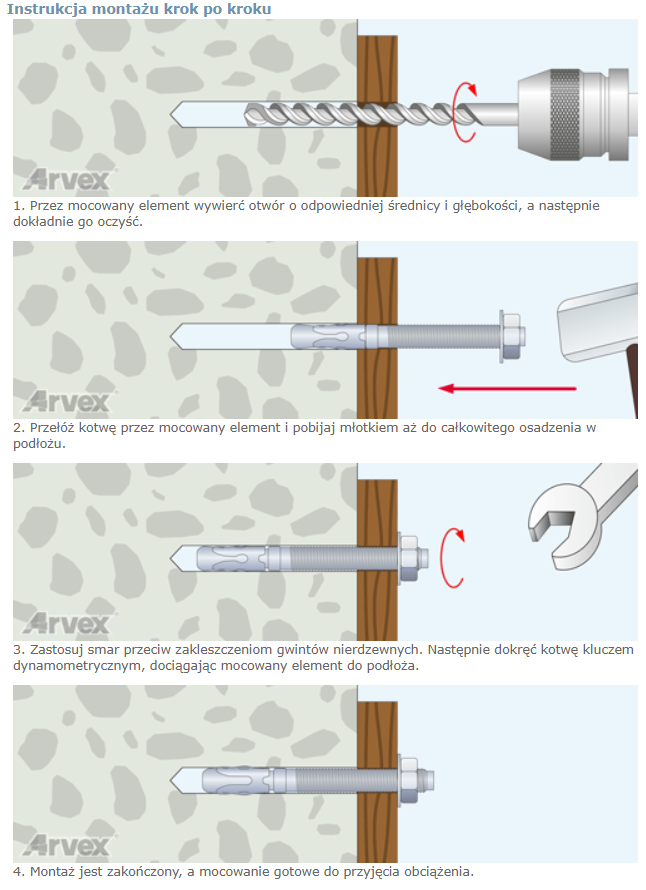 Instrukcja montażu krok po kroku

Arvex

1. Przez mocowany element wywierć otwór o odpowiedniej średnicy i głębokości, a następnie dokładnie go oczyść.

Arvex

2. Przełóż kotwę przez mocowany element i pobijaj młotkiem aż do całkowitego osadzenia w podłożu.

Arvex

3. Zastosuj smar przeciw zakleszczeniom gwintów nierdzewnych. Następnie dokręć kotwę kluczem dynamometrycznym, dociągając mocowany element do podłoża.

Arvex

4. Montaż jest zakończony, a mocowanie gotowe do przyjęcia obciążenia.